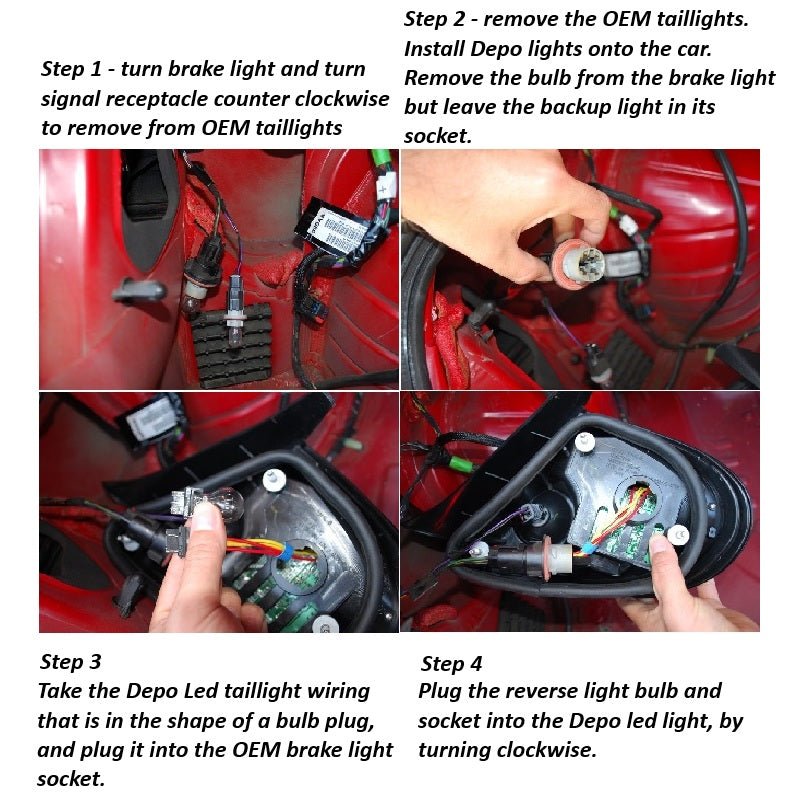 Step 1 - turn brake light and turn signal receptacle counter clockwise to remove from OEM taillights

Step 2 - remove the OEM taillights. Install Depo lights onto the car. Remove the bulb from the brake light but leave the backup light in its socket.

Step 3
Take the Depo Led taillight wiring that is in the shape of a bulb plug, and plug it into the OEM brake light socket.

Step 4
Plug the reverse light bulb and socket into the Depo led light, by turning clockwise.