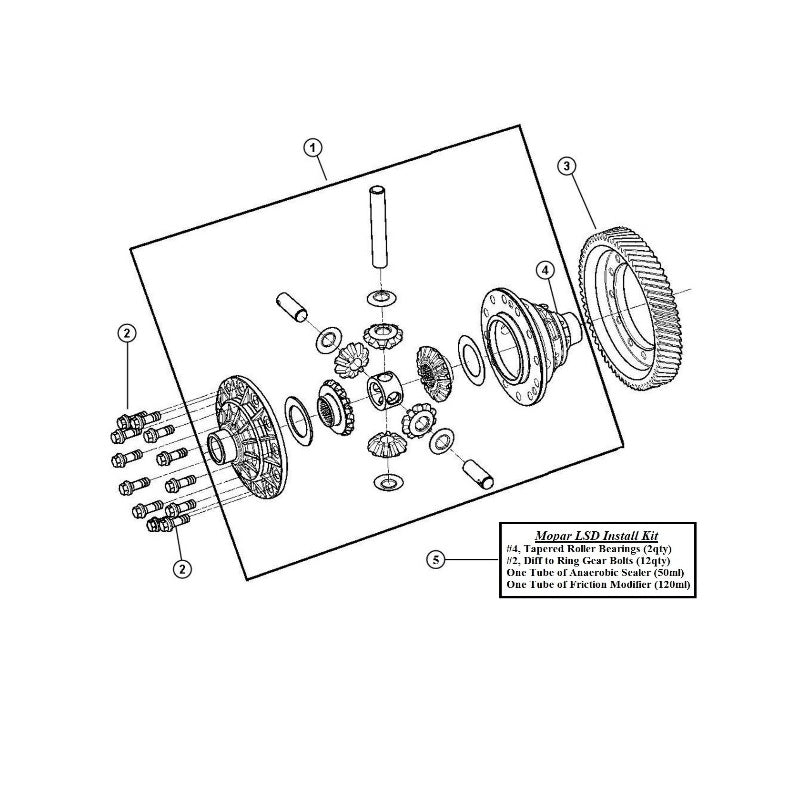 1

3

4

2

2

5

Mopar LSD Install Kit
#4, Tapered Roller Bearings (2qty)
#2, Diff to Ring Gear Bolts (12qty)
One Tube of Anaerobic Sealer (50ml)
One Tube of Friction Modifier (120ml)